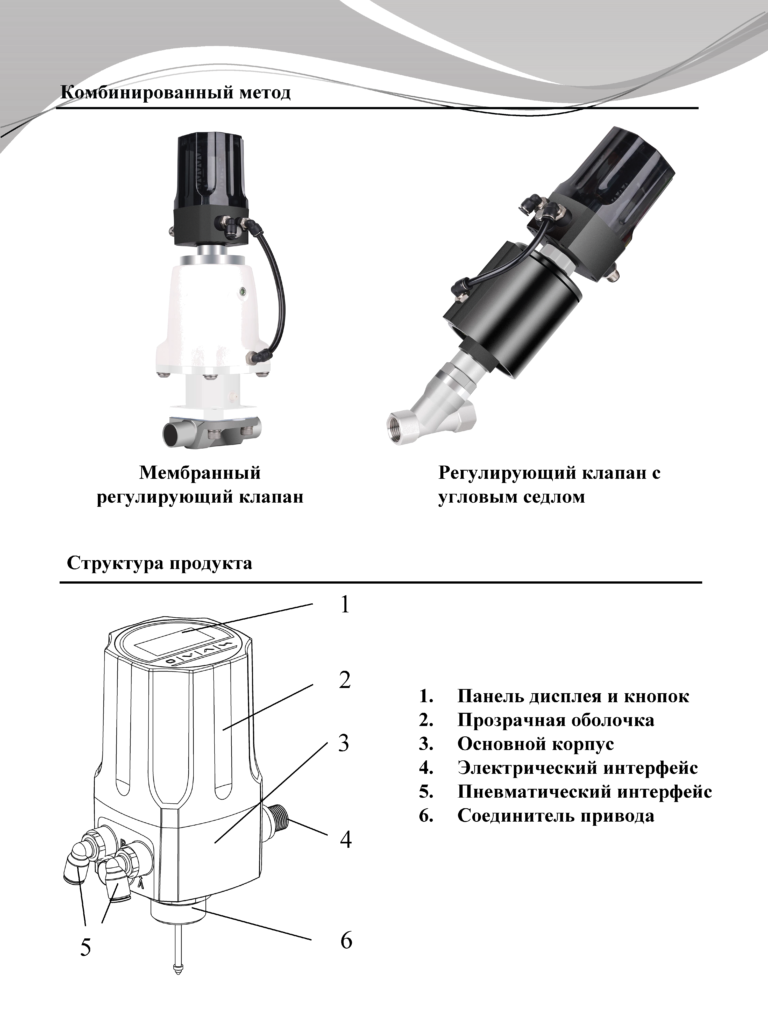 Комбинированный метод

Мембранный регулирующий клапан

Регулирующий клапан с угловым седлом

Структура продукта

1

2

3

4

5

6

1. Панель дисплея и кнопок
2. Прозрачная оболочка
3. Основной корпус
4. Электрический интерфейс
5. Пневматический интерфейс
6. Соединитель привода